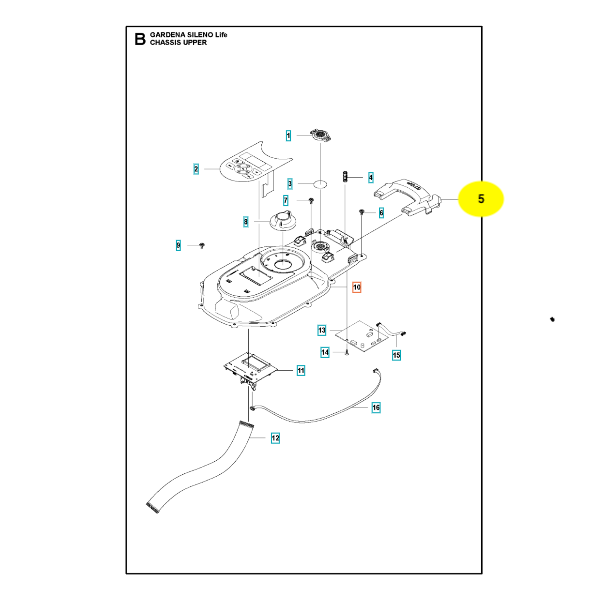 B GARDENA SILENO Life
CHASSIS UPPER

1
2
3
4
5
7
6
8
9
10
13
14
15
11
16
12